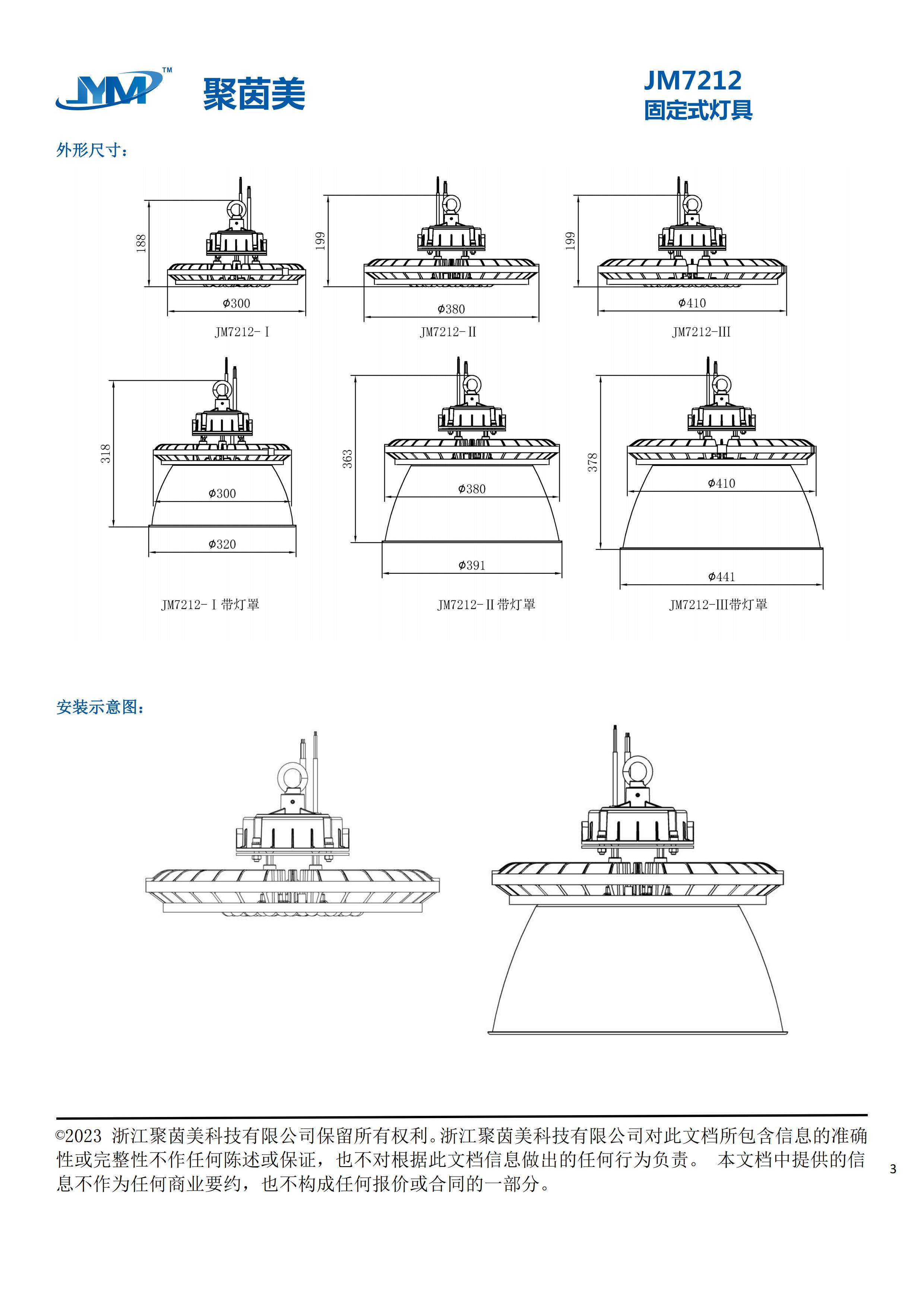 JYM™ 聚茵美

JM7212
固定式灯具

外形尺寸：

188
ϕ300
JM7212-Ⅰ

199
ϕ380
JM7212-Ⅱ

199
ϕ410
JM7212-Ⅲ

318
ϕ300
ϕ320
JM7212-Ⅰ带灯罩

363
ϕ380
ϕ391
JM7212-Ⅱ带灯罩

378
ϕ410
ϕ441
JM7212-Ⅲ带灯罩

安装示意图：

©2023 浙江聚茵美科技有限公司保留所有权利。浙江聚茵美科技有限公司对此文档所包含信息的准确性或完整性不作任何陈述或保证，也不对根据此文档信息做出的任何行为负责。 本文档中提供的信息不作为任何商业要约，也不构成任何报价或合同的一部分。

3