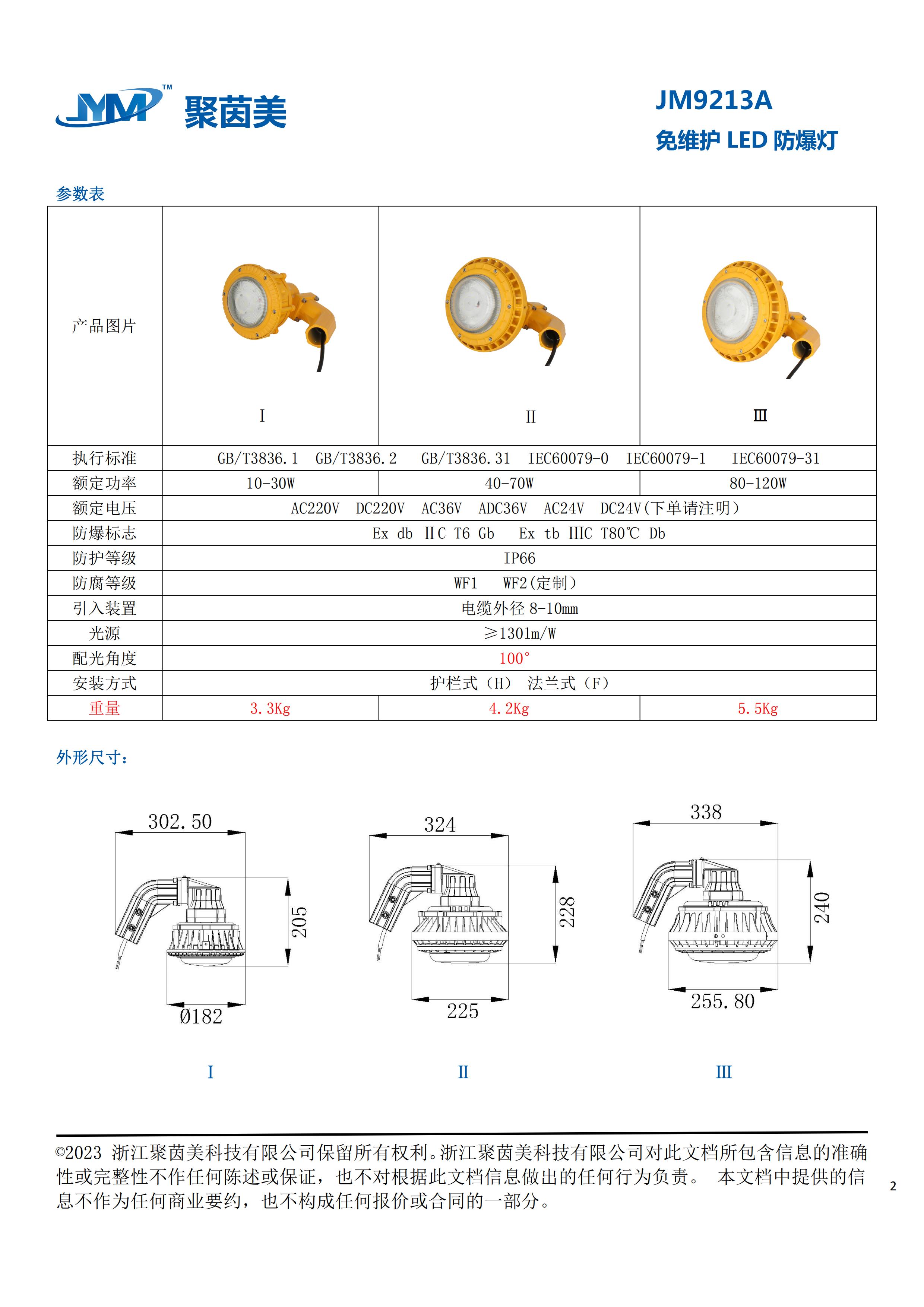 JYM™ 聚茵美

JM9213A
免维护 LED 防爆灯

参数表

| 产品图片 | I | II | III |
|---|---|---|---|
| 执行标准 | GB/T3836.1 GB/T3836.2 GB/T3836.31 IEC60079-0 IEC60079-1 IEC60079-31 | | |
| 额定功率 | 10-30W | 40-70W | 80-120W |
| 额定电压 | AC220V DC220V AC36V ADC36V AC24V DC24V(下单请注明) | | |
| 防爆标志 | Ex db ⅡC T6 Gb Ex tb ⅢC T80℃ Db | | |
| 防护等级 | IP66 | | |
| 防腐等级 | WF1 WF2(定制) | | |
| 引入装置 | 电缆外径 8-10mm | | |
| 光源 | ≥130lm/W | | |
| 配光角度 | 100° | | |
| 安装方式 | 护栏式（H） 法兰式（F） | | |
| 重量 | 3.3Kg | 4.2Kg | 5.5Kg |

外形尺寸：

302.50
205
Ø182
I

324
228
225
II

338
240
255.80
III

©2023 浙江聚茵美科技有限公司保留所有权利。浙江聚茵美科技有限公司对此文档所包含信息的准确性或完整性不作任何陈述或保证，也不对根据此文档信息做出的任何行为负责。 本文档中提供的信息不作为任何商业要约，也不构成任何报价或合同的一部分。

2