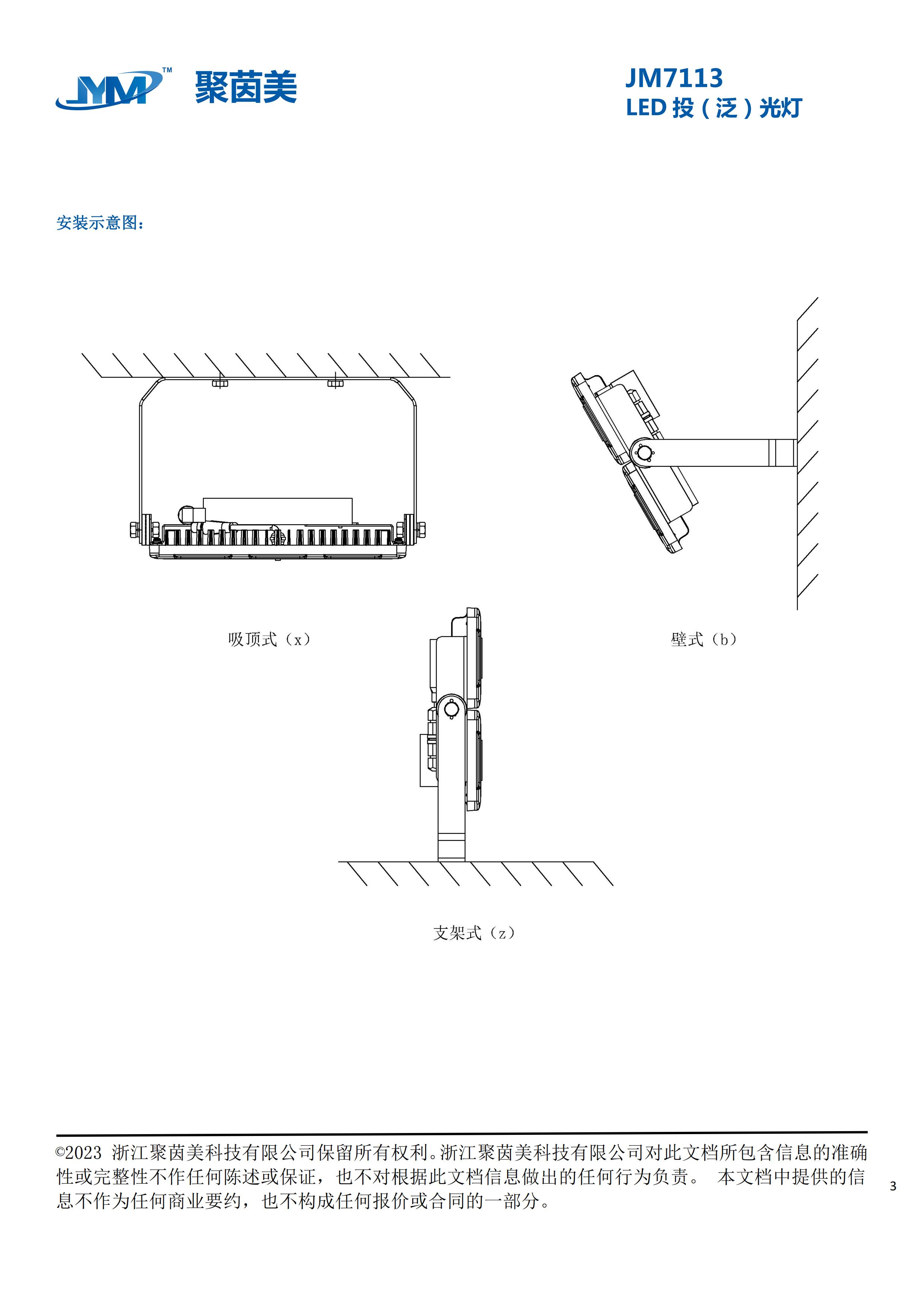 JYM™ 聚茵美

JM7113
LED 投（泛）光灯

安装示意图：

吸顶式（x）

壁式（b）

支架式（z）

©2023 浙江聚茵美科技有限公司保留所有权利。浙江聚茵美科技有限公司对此文档所包含信息的准确性或完整性不作任何陈述或保证，也不对根据此文档信息做出的任何行为负责。 本文档中提供的信息不作为任何商业要约，也不构成任何报价或合同的一部分。

3